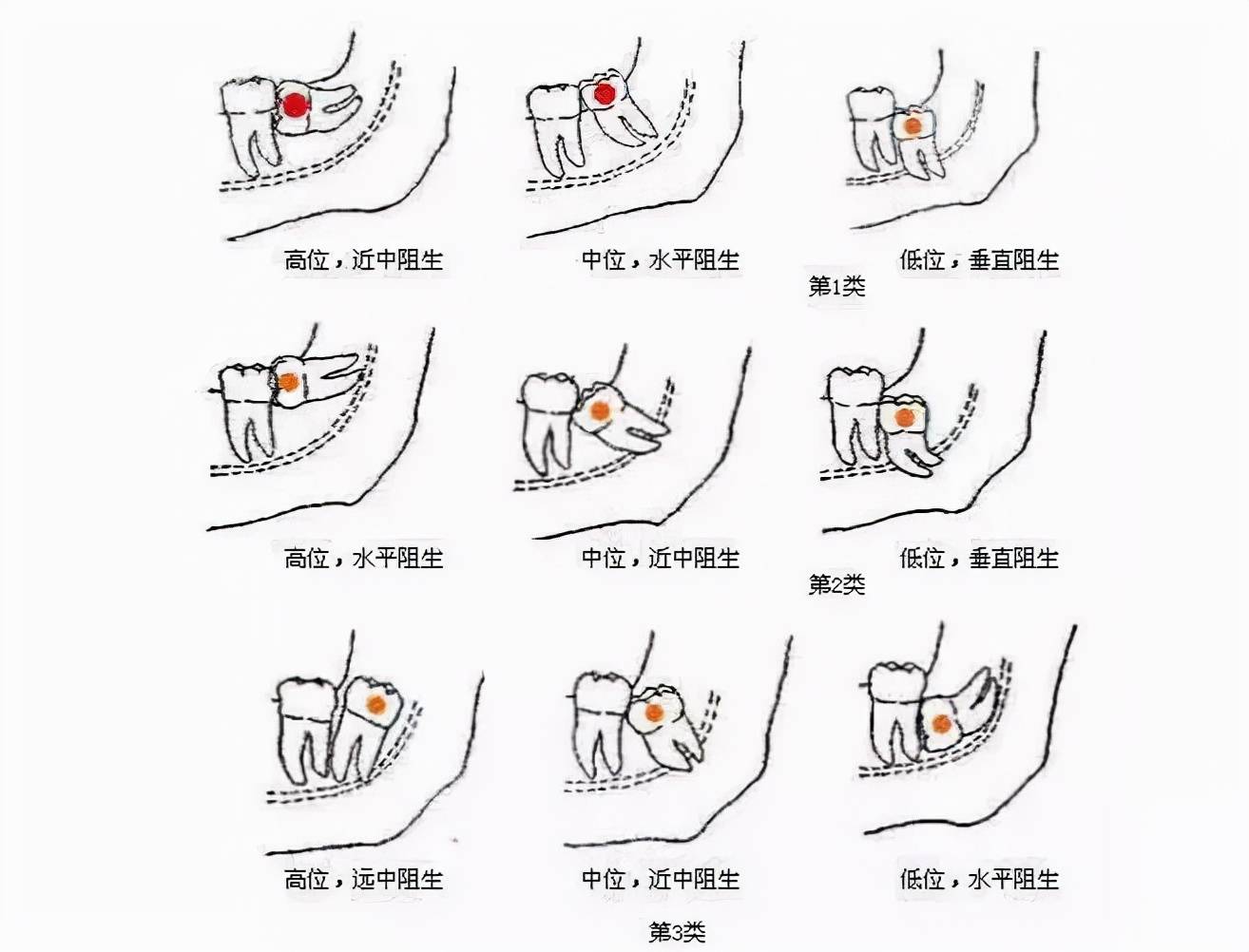 高位，近中阻生

中位，水平阻生

低位，垂直阻生

第1类

高位，水平阻生

中位，近中阻生

低位，垂直阻生

第2类

高位，远中阻生

中位，近中阻生

低位，水平阻生

第3类