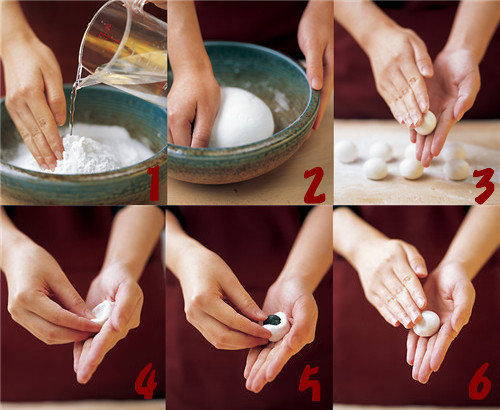 1
2
3
4
5
6