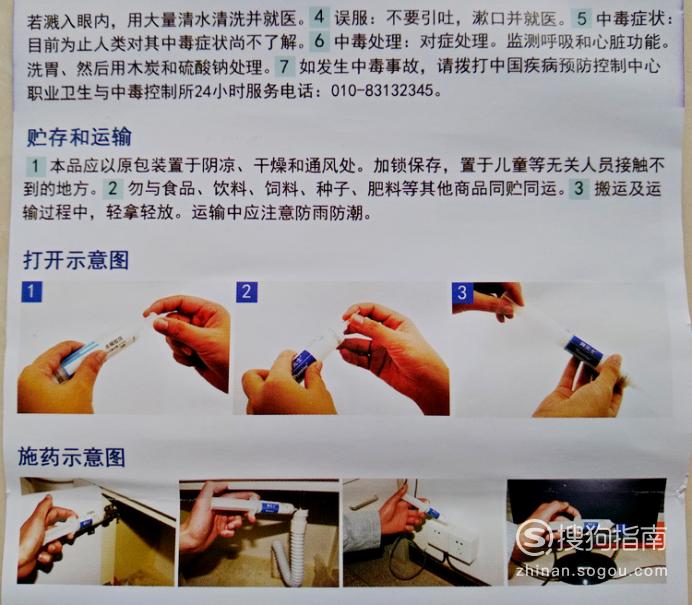 若溅入眼内，用大量清水清洗并就医。4 误服：不要引吐，漱口并就医。5 中毒症状：目前为止人类对其中毒症状尚不了解。6 中毒处理：对症处理。监测呼吸和心脏功能。洗胃、然后用木炭和硫酸钠处理。7 如发生中毒事故，请拨打中国疾病预防控制中心职业卫生与中毒控制所24小时服务电话：010-83132345。

贮存和运输

1 本品应以原包装置于阴凉、干燥和通风处。加锁保存，置于儿童等无关人员接触不到的地方。2 勿与食品、饮料、饲料、种子、肥料等其他商品同贮同运。3 搬运及运输过程中，轻拿轻放。运输中应注意防雨防潮。

打开示意图

1

2

3

施药示意图

搜狗指南
zhinan.sogou.com