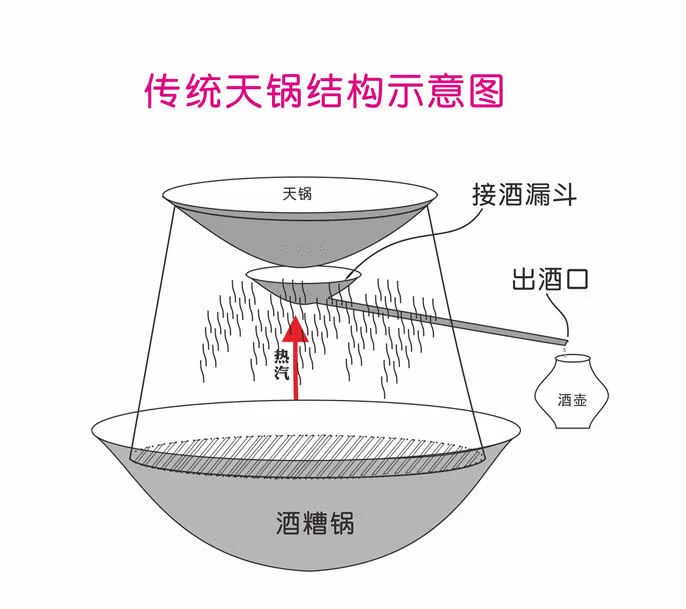 传统天锅结构示意图

天锅

接酒漏斗

出酒口

热汽

酒壶

酒糟锅