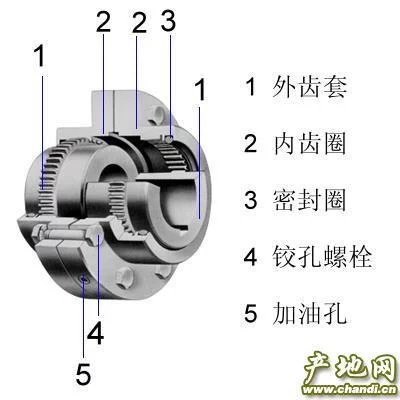 1

2 2 3

1

4

5

1 外齿套

2 内齿圈

3 密封圈

4 铰孔螺栓

5 加油孔

产地网
www.chandi.cn