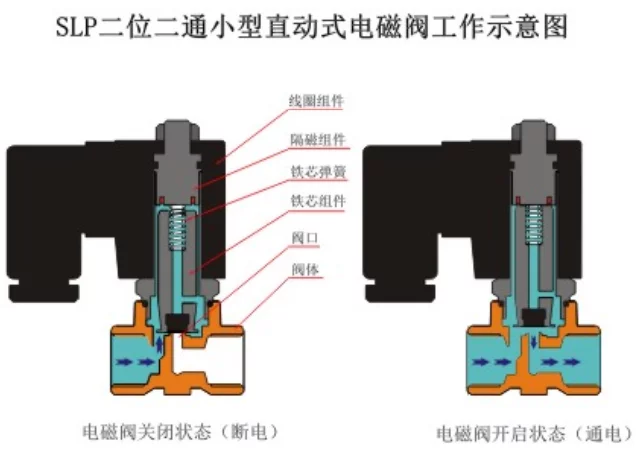 SLP二位二通小型直动式电磁阀工作示意图

线圈组件
隔磁组件
铁芯弹簧
铁芯组件
阀口
阀体

电磁阀关闭状态（断电）

电磁阀开启状态（通电）