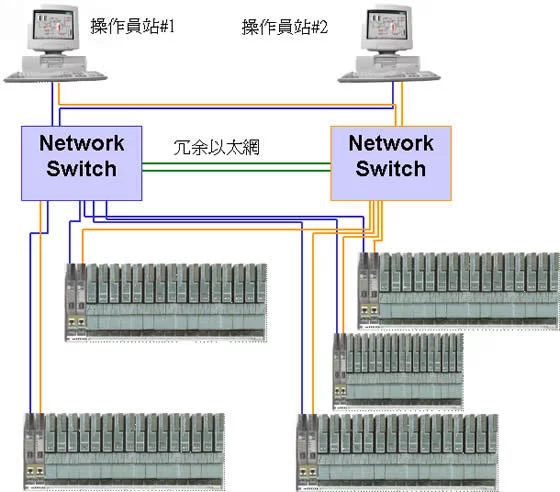 操作員站#1

操作員站#2

Network Switch

冗余以太網

Network Switch