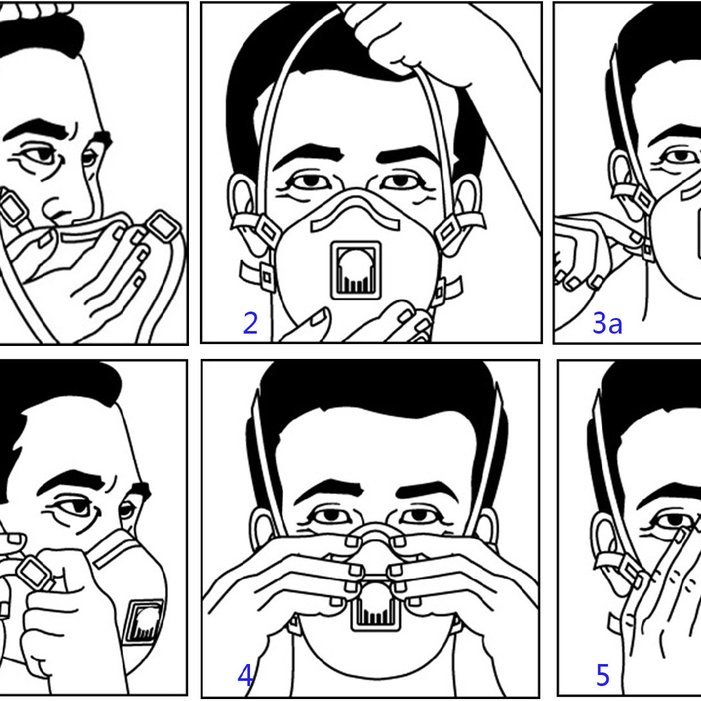 2

3a

4

5