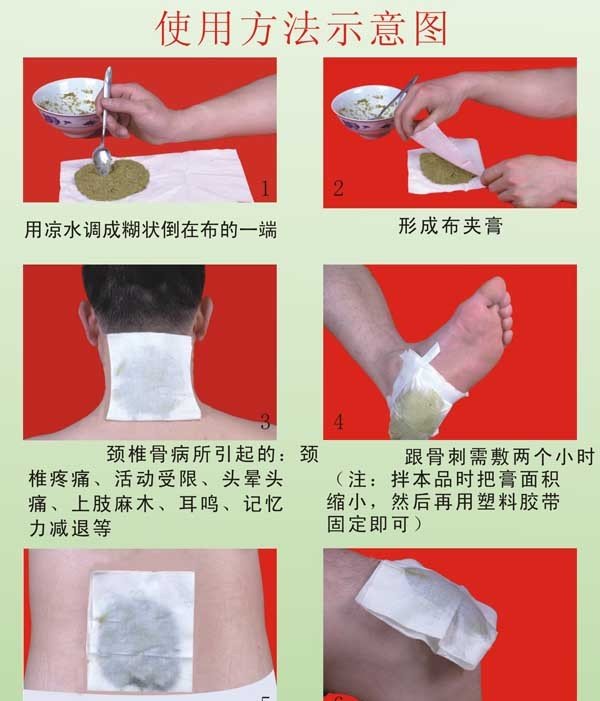 使用方法示意图

1

用凉水调成糊状倒在布的一端

2

形成布夹膏

3

颈椎骨病所引起的：颈椎疼痛、活动受限、头晕头痛、上肢麻木、耳鸣、记忆力减退等

4

跟骨刺需敷两个小时（注：拌本品时把膏面积缩小，然后再用塑料胶带固定即可）

5

6