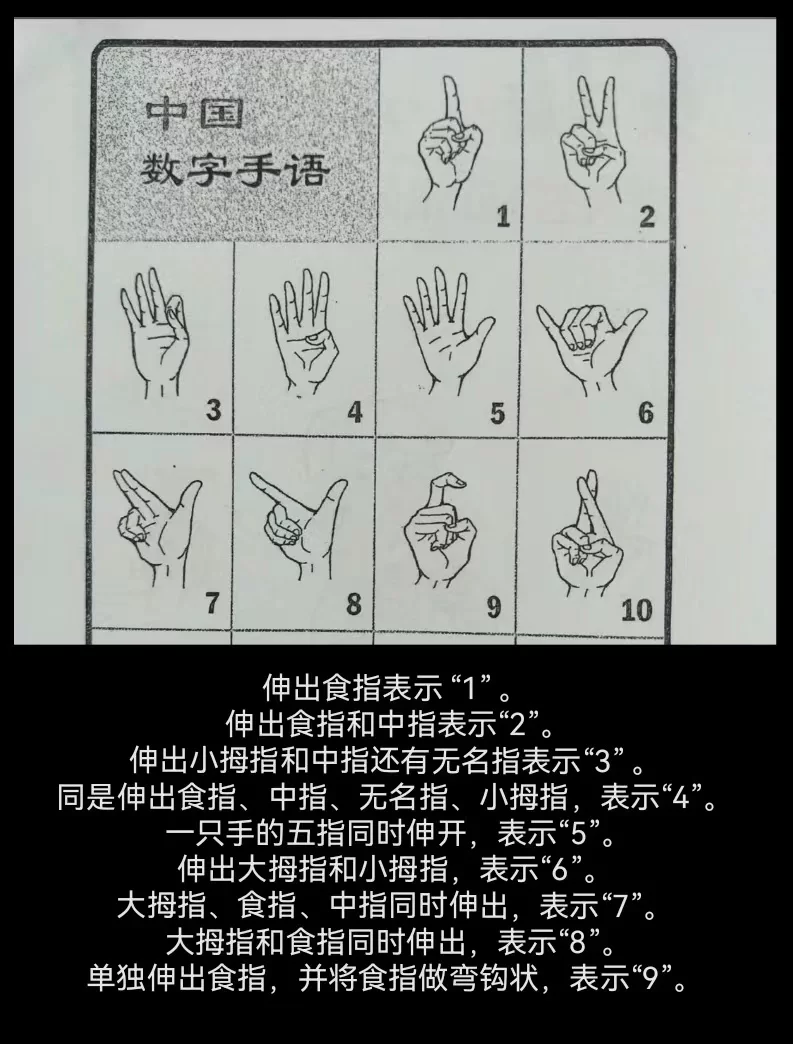 中国
数字手语

1
2
3
4
5
6
7
8
9
10

伸出食指表示 “1” 。
伸出食指和中指表示“2”。
伸出小拇指和中指还有无名指表示“3” 。
同是伸出食指、中指、无名指、小拇指，表示“4”。
一只手的五指同时伸开，表示“5”。
伸出大拇指和小拇指，表示“6”。
大拇指、食指、中指同时伸出，表示“7”。
大拇指和食指同时伸出，表示“8”。
单独伸出食指，并将食指做弯钩状，表示“9”。