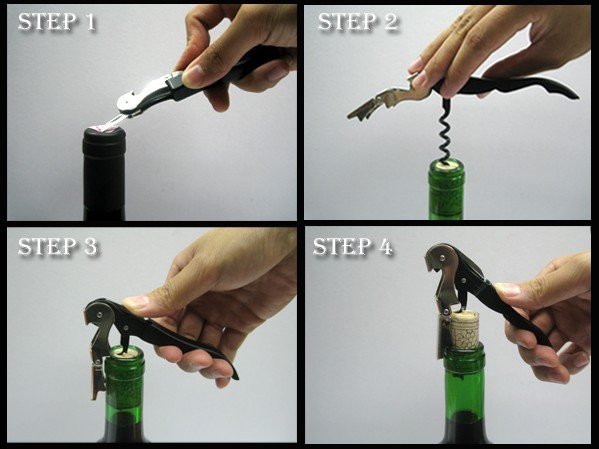 STEP 1

STEP 2

STEP 3

STEP 4