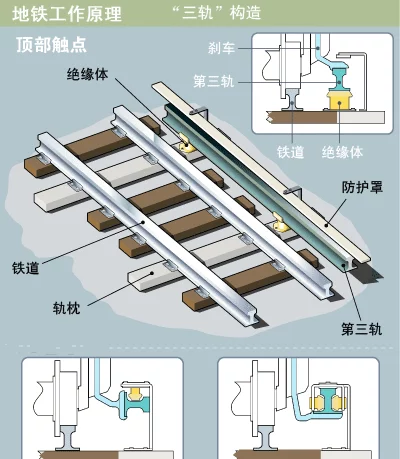 地铁工作原理　“三轨”构造

顶部触点

刹车

第三轨

铁道　绝缘体

绝缘体

防护罩

铁道

轨枕

第三轨